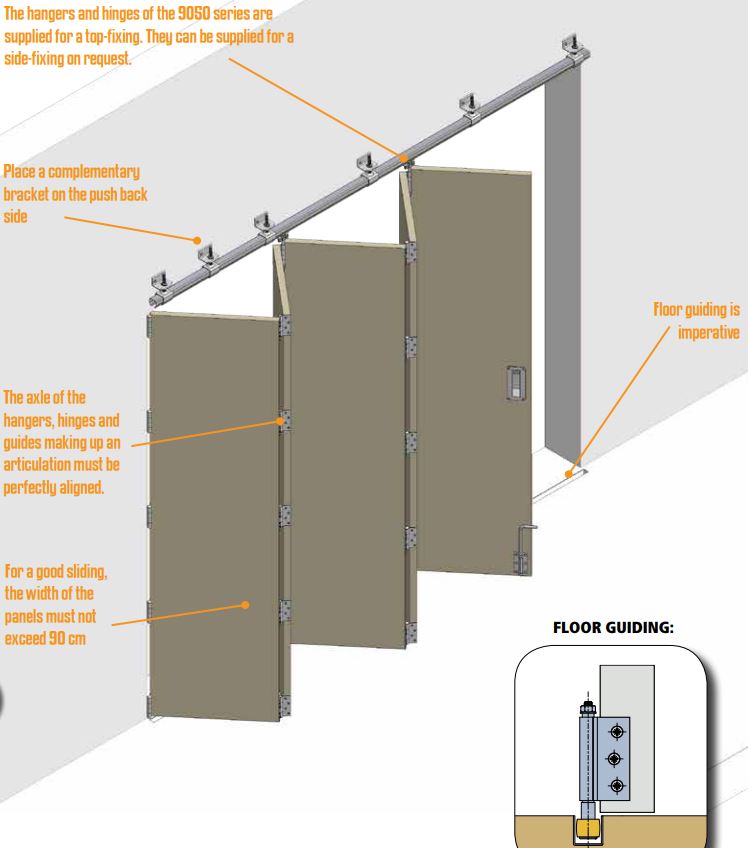 The hangers and hinges of the 9050 series are supplied for a top-fixing. They can be supplied for a side-fixing on request.

Place a complementary bracket on the push back side

Floor guiding is imperative

The axle of the hangers, hinges and guides making up an articulation must be perfectly aligned.

For a good sliding, the width of the panels must not exceed 90 cm

FLOOR GUIDING: